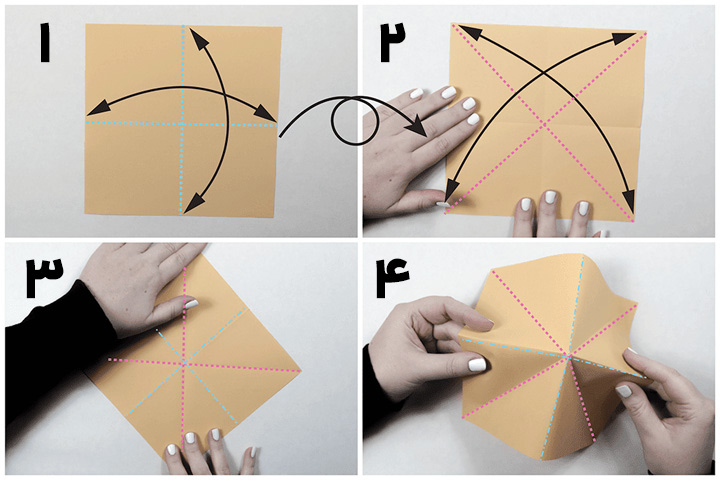 ۱
۲
۳
۴